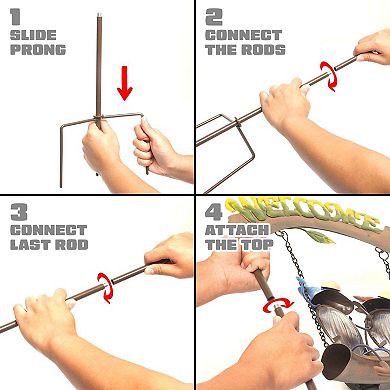 1
SLIDE PRONG

2
CONNECT THE RODS

3
CONNECT LAST ROD

4
ATTACH THE TOP

WELCOME