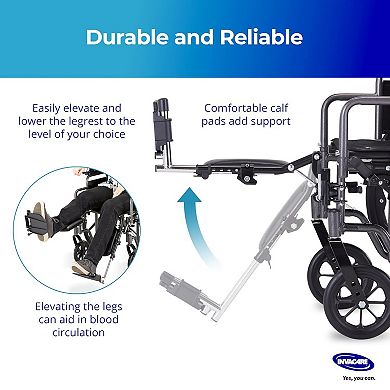 Durable and Reliable

Easily elevate and lower the legrest to the level of your choice

Comfortable calf pads add support

Elevating the legs can aid in blood circulation

INVACARE
Yes, you can.