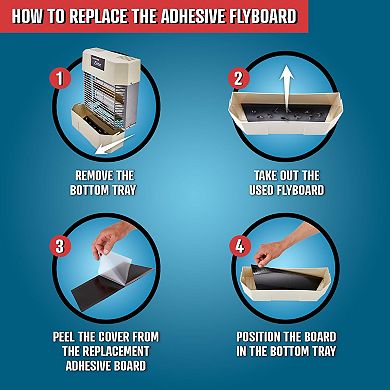 HOW TO REPLACE THE ADHESIVE FLYBOARD

1

REMOVE THE BOTTOM TRAY

2

TAKE OUT THE USED FLYBOARD

3

PEEL THE COVER FROM THE REPLACEMENT ADHESIVE BOARD

4

POSITION THE BOARD IN THE BOTTOM TRAY