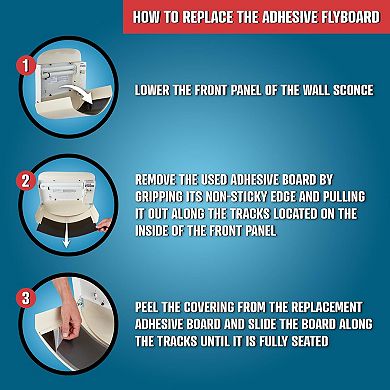 HOW TO REPLACE THE ADHESIVE FLYBOARD

1

LOWER THE FRONT PANEL OF THE WALL SCONCE

2

REMOVE THE USED ADHESIVE BOARD BY GRIPPING ITS NON-STICKY EDGE AND PULLING IT OUT ALONG THE TRACKS LOCATED ON THE INSIDE OF THE FRONT PANEL

3

PEEL THE COVERING FROM THE REPLACEMENT ADHESIVE BOARD AND SLIDE THE BOARD ALONG THE TRACKS UNTIL IT IS FULLY SEATED