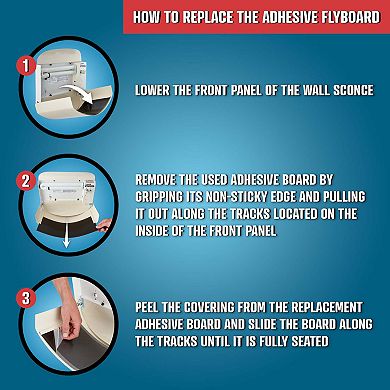 HOW TO REPLACE THE ADHESIVE FLYBOARD

1

LOWER THE FRONT PANEL OF THE WALL SCONCE

2

REMOVE THE USED ADHESIVE BOARD BY GRIPPING ITS NON-STICKY EDGE AND PULLING IT OUT ALONG THE TRACKS LOCATED ON THE INSIDE OF THE FRONT PANEL

3

PEEL THE COVERING FROM THE REPLACEMENT ADHESIVE BOARD AND SLIDE THE BOARD ALONG THE TRACKS UNTIL IT IS FULLY SEATED