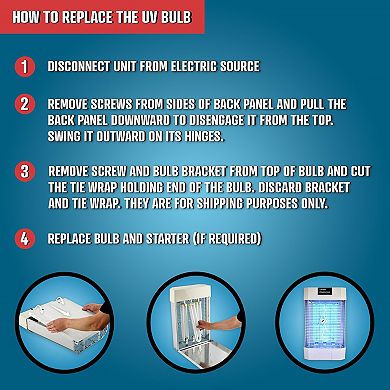 HOW TO REPLACE THE UV BULB

1 DISCONNECT UNIT FROM ELECTRIC SOURCE

2 REMOVE SCREWS FROM SIDES OF BACK PANEL AND PULL THE BACK PANEL DOWNWARD TO DISENGAGE IT FROM THE TOP. SWING IT OUTWARD ON ITS HINGES.

3 REMOVE SCREW AND BULB BRACKET FROM TOP OF BULB AND CUT THE TIE WRAP HOLDING END OF THE BULB. DISCARD BRACKET AND TIE WRAP. THEY ARE FOR SHIPPING PURPOSES ONLY.

4 REPLACE BULB AND STARTER (IF REQUIRED)