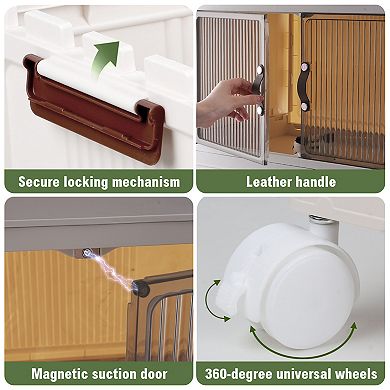 Secure locking mechanism

Leather handle

Magnetic suction door

360-degree universal wheels