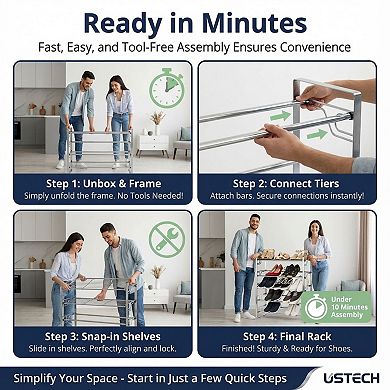 Ready in Minutes

Fast, Easy, and Tool-Free Assembly Ensures Convenience

Step 1: Unbox & Frame
Simply unfold the frame. No Tools Needed!

Step 2: Connect Tiers
Attach bars. Secure connections instantly!

Step 3: Snap-in Shelves
Slide in shelves. Perfectly align and lock.

Under 10 Minutes Assembly

Step 4: Final Rack
Finished! Sturdy & Ready for Shoes.

Simplify Your Space - Start in Just a Few Quick Steps

USTECH