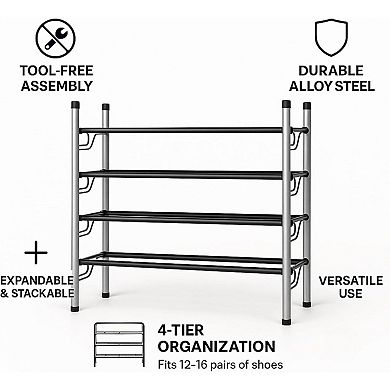 TOOL-FREE ASSEMBLY

DURABLE ALLOY STEEL

EXPANDABLE & STACKABLE

VERSATILE USE

4-TIER ORGANIZATION
Fits 12–16 pairs of shoes