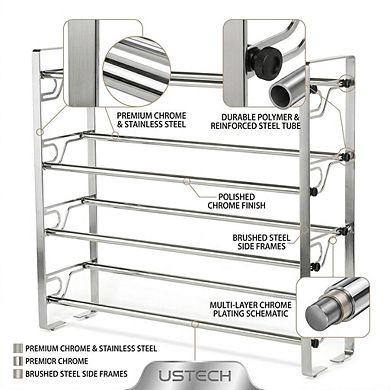 PREMIUM CHROME & STAINLESS STEEL

DURABLE POLYMER & REINFORCED STEEL TUBE

POLISHED CHROME FINISH

BRUSHED STEEL SIDE FRAMES

MULTI-LAYER CHROME PLATING SCHEMATIC

PREMIUM CHROME & STAINLESS STEEL
PREMICR CHROME
BRUSHED STEEL SIDE FRAMES

USTECH