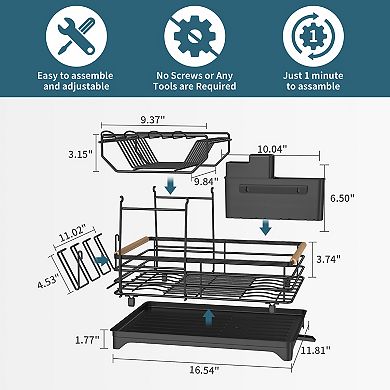 Easy to assemble and adjustable

No Screws or Any Tools are Required

1

Just 1 minute to assamble

9.37"

3.15"

9.84"

10.04"

6.50"

11.02"

4.53"

3.74"

1.77"

11.81"

16.54"