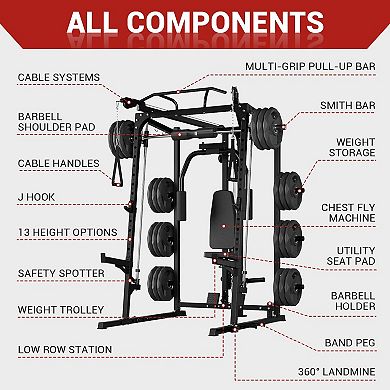 ALL COMPONENTS

CABLE SYSTEMS

BARBELL SHOULDER PAD

CABLE HANDLES

J HOOK

13 HEIGHT OPTIONS

SAFETY SPOTTER

WEIGHT TROLLEY

LOW ROW STATION

MULTI-GRIP PULL-UP BAR

SMITH BAR

WEIGHT STORAGE

CHEST FLY MACHINE

UTILITY SEAT PAD

BARBELL HOLDER

BAND PEG

360° LANDMINE