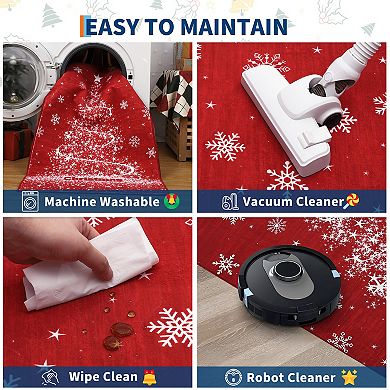 EASY TO MAINTAIN

Machine Washable

Vacuum Cleaner

Wipe Clean

Robot Cleaner