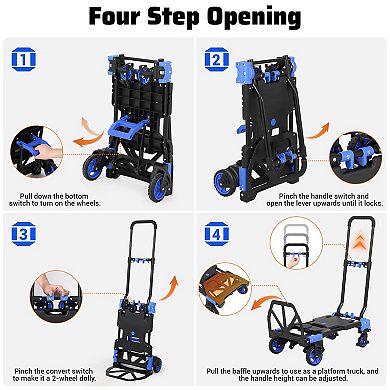 Four Step Opening

1

Pull down the bottom switch to turn on the wheels.

2

Pinch the handle switch and open the lever upwards until it locks.

3

Pinch the convert switch to make it a 2-wheel dolly.

4

Pull the baffle upwards to use as a platform truck, and the handle height can be adjusted.