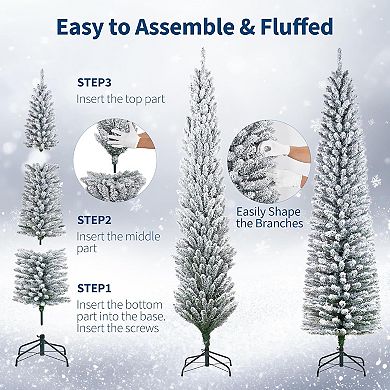 Easy to Assemble & Fluffed

STEP3
Insert the top part

STEP2
Insert the middle part

STEP1
Insert the bottom part into the base. Insert the screws

Easily Shape the Branches