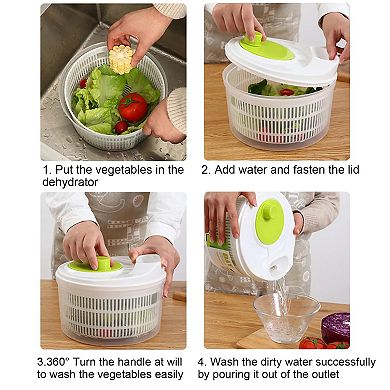 1. Put the vegetables in the dehydrator

2. Add water and fasten the lid

3.360° Turn the handle at will to wash the vegetables easily

4. Wash the dirty water successfully by pouring it out of the outlet