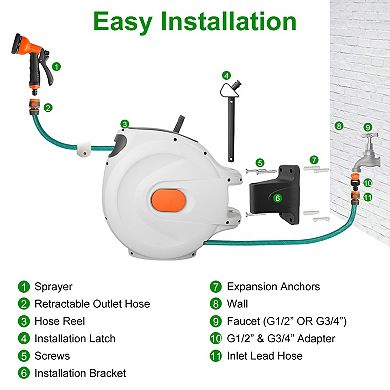 Easy Installation

1
2
3
4
5
6
7
8
9
10
11

1 Sprayer
2 Retractable Outlet Hose
3 Hose Reel
4 Installation Latch
5 Screws
6 Installation Bracket

7 Expansion Anchors
8 Wall
9 Faucet (G1/2" OR G3/4")
10 G1/2" & G3/4" Adapter
11 Inlet Lead Hose