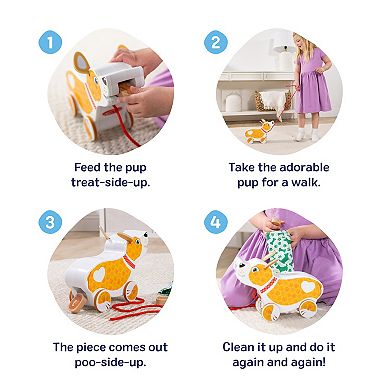 1

Feed the pup treat-side-up.

2

Take the adorable pup for a walk.

3

The piece comes out poo-side-up.

4

Clean it up and do it again and again!