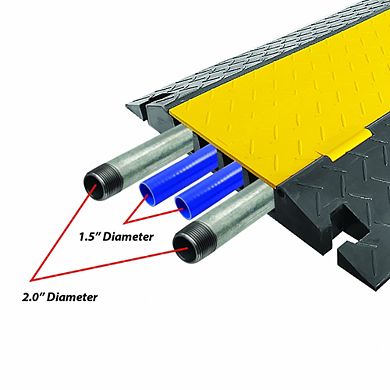 1.5" Diameter

2.0" Diameter