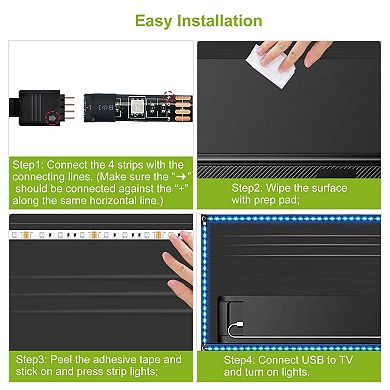 Easy Installation

Step1: Connect the 4 strips with the connecting lines. (Make sure the "→" should be connected against the "+" along the same horizontal line.)

Step2: Wipe the surface with prep pad;

Step3: Peel the adhesive tape and stick on and press strip lights;

Step4: Connect USB to TV and turn on lights.