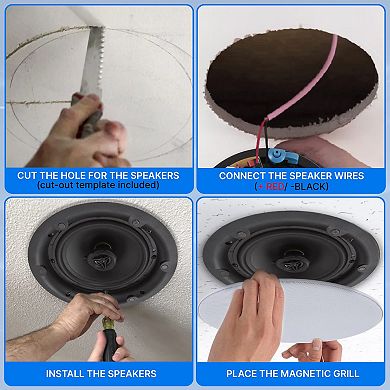 CUT THE HOLE FOR THE SPEAKERS
(cut-out template included)

CONNECT THE SPEAKER WIRES
(+ RED/ -BLACK)

INSTALL THE SPEAKERS

PLACE THE MAGNETIC GRILL