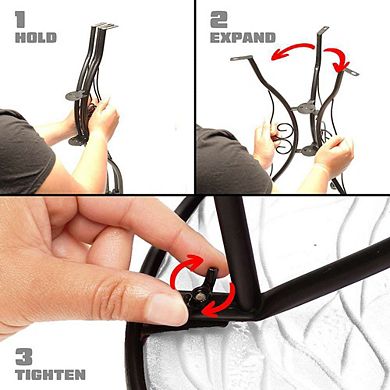 1
HOLD

2
EXPAND

3
TIGHTEN