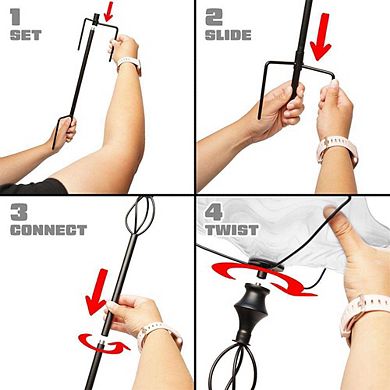 1 SET

2 SLIDE

3 CONNECT

4 TWIST