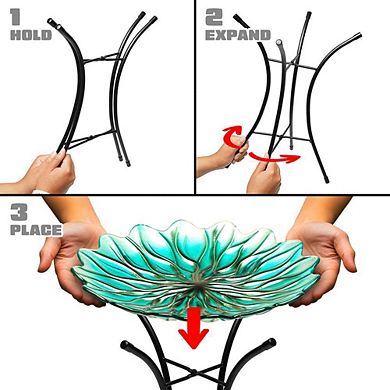 1
HOLD

2
EXPAND

3
PLACE