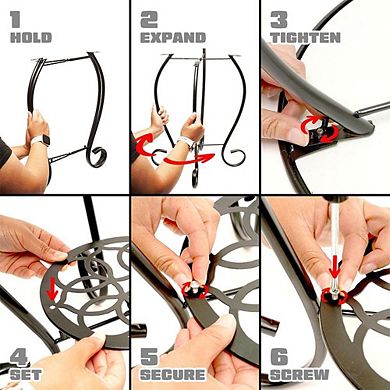 1
HOLD

2
EXPAND

3
TIGHTEN

4
SET

5
SECURE

6
SCREW