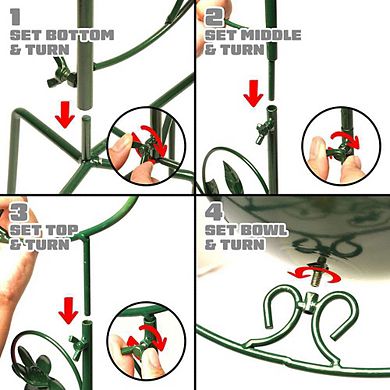 1
SET BOTTOM
& TURN

2
SET MIDDLE
& TURN

3
SET TOP
& TURN

4
SET BOWL
& TURN