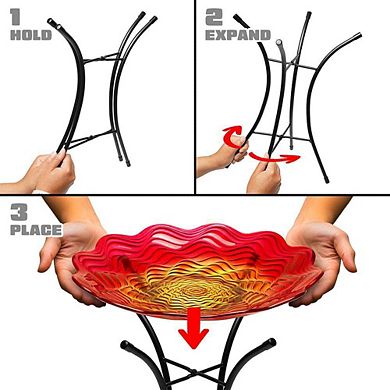 1
HOLD

2
EXPAND

3
PLACE