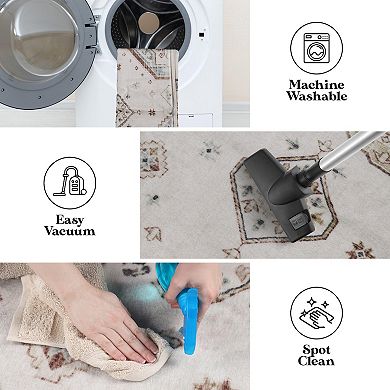 Machine Washable

Easy Vacuum

Spot Clean