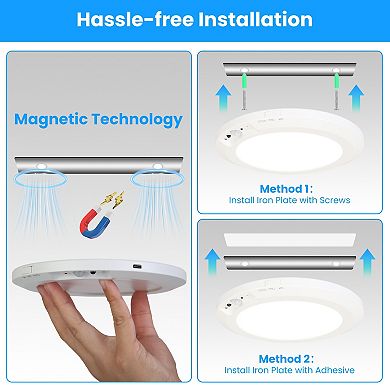 Hassle-free Installation

Magnetic Technology

Method 1:
Install Iron Plate with Screws

Method 2:
Install Iron Plate with Adhesive