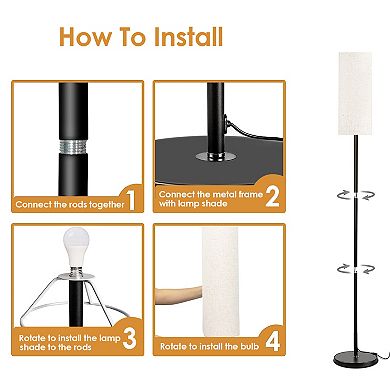 How To Install

Connect the rods together 1

Connect the metal frame with lamp shade 2

Rotate to install the lamp shade to the rods 3

Rotate to install the bulb 4