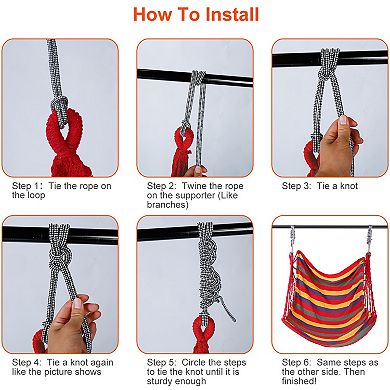 How To Install

Step 1: Tie the rope on the loop

Step 2: Twine the rope on the supporter (Like branches)

Step 3: Tie a knot

Step 4: Tie a knot again like the picture shows

Step 5: Circle the steps to tie the knot until it is sturdy enough

Step 6: Same steps as the other side. Then finished!