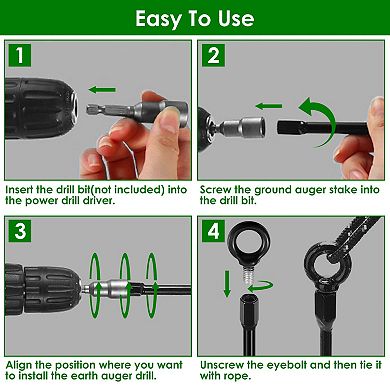 Easy To Use

1

Insert the drill bit(not included) into the power drill driver.

2

Screw the ground auger stake into the drill bit.

3

Align the position where you want to install the earth auger drill.

4

Unscrew the eyebolt and then tie it with rope.