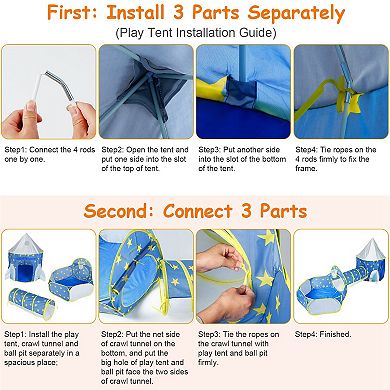 First: Install 3 Parts Separately

(Play Tent Installation Guide)

Step1: Connect the 4 rods one by one.

Step2: Open the tent and put one side into the slot of the top of tent.

Step3: Put another side into the slot of the bottom of the tent.

Step4: Tie ropes on the 4 rods firmly to fix the frame.

Second: Connect 3 Parts

Step1: Install the play tent, crawl tunnel and ball pit separately in a spacious place;

Step2: Put the net side of crawl tunnel on the bottom, and put the big hole of play tent and ball pit face the two sides of crawl tunnel.

Step3: Tie the ropes on the crawl tunnel with play tent and ball pit firmly.

Step4: Finished.