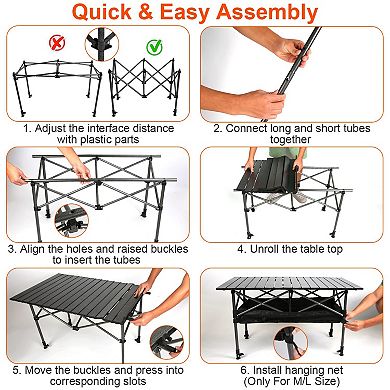 Quick & Easy Assembly

1. Adjust the interface distance with plastic parts

2. Connect long and short tubes together

3. Align the holes and raised buckles to insert the tubes

4. Unroll the table top

5. Move the buckles and press into corresponding slots

6. Install hanging net (Only For M/L Size)