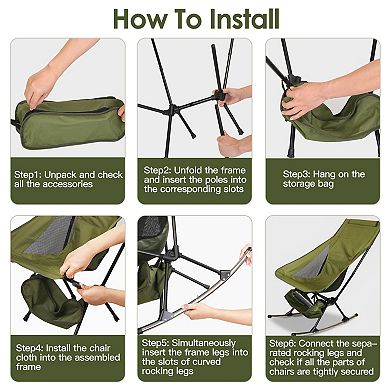 How To Install

Step1: Unpack and check all the accessories

Step2: Unfold the frame and insert the poles into the corresponding slots

Step3: Hang on the storage bag

Step4: Install the chair cloth into the assembled frame

Step5: Simultaneously insert the frame legs into the slots of curved rocking legs

Step6: Connect the separated rocking legs and check if all the parts of chairs are tightly secured