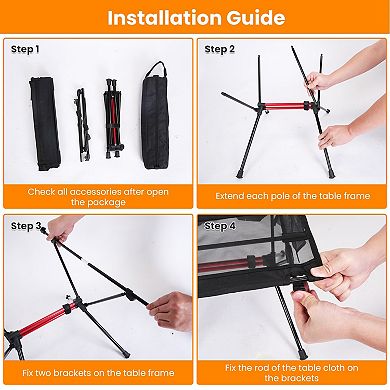 Installation Guide

Step 1

Check all accessories after open the package

Step 2

Extend each pole of the table frame

Step 3

Fix two brackets on the table frame

Step 4

Fix the rod of the table cloth on the brackets