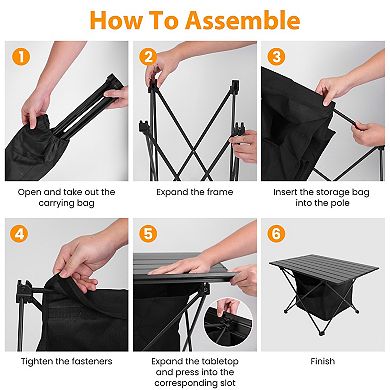 How To Assemble

1

Open and take out the carrying bag

2

Expand the frame

3

Insert the storage bag into the pole

4

Tighten the fasteners

5

Expand the tabletop and press into the corresponding slot

6

Finish