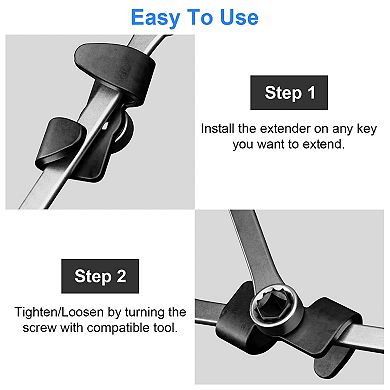 Easy To Use

Step 1

Install the extender on any key you want to extend.

Step 2

Tighten/Loosen by turning the screw with compatible tool.