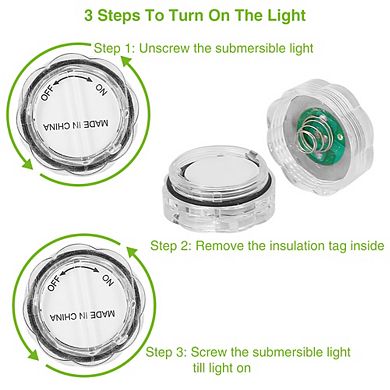 3 Steps To Turn On The Light

Step 1: Unscrew the submersible light

OFF ON

MADE IN CHINA

Step 2: Remove the insulation tag inside

OFF ON

MADE IN CHINA

Step 3: Screw the submersible light till light on