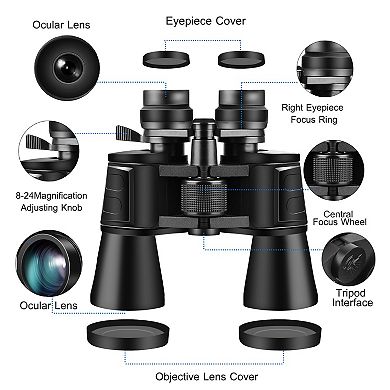 Ocular Lens

Eyepiece Cover

Right Eyepiece Focus Ring

8-24Magnification Adjusting Knob

Central Focus Wheel

Ocular Lens

Tripod Interface

Objective Lens Cover