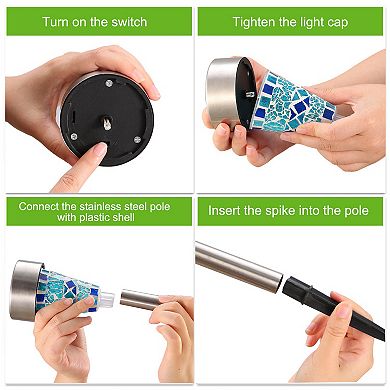 Turn on the switch

Tighten the light cap

Connect the stainless steel pole with plastic shell

Insert the spike into the pole