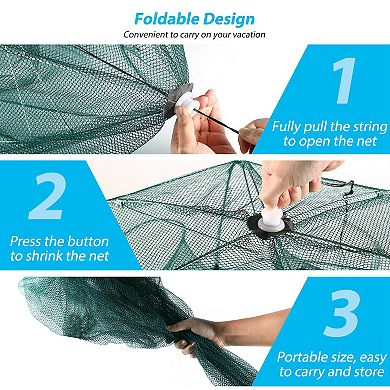 Foldable Design
Convenient to carry on your vacation

1
Fully pull the string to open the net

2
Press the button to shrink the net

3
Portable size, easy to carry and store