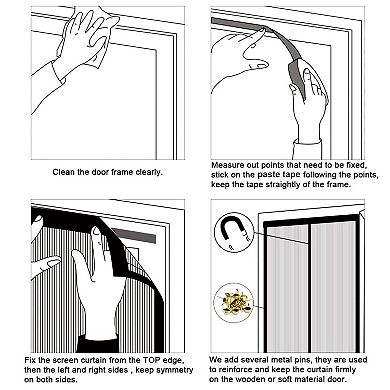 Clean the door frame clearly.

Measure out points that need to be fixed, stick on the paste tape following the points, keep the tape straightly of the frame.

Fix the screen curtain from the TOP edge, then the left and right sides , keep symmetry on both sides.

We add several metal pins, they are used to reinforce and keep the curtain firmly on the wooden or soft material door.