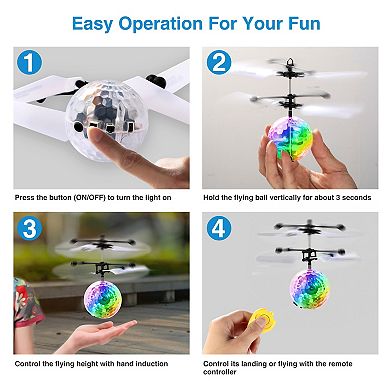 Easy Operation For Your Fun

1

Press the button (ON/OFF) to turn the light on

2

Hold the flying ball vertically for about 3 seconds

3

Control the flying height with hand induction

4

Control its landing or flying with the remote controller