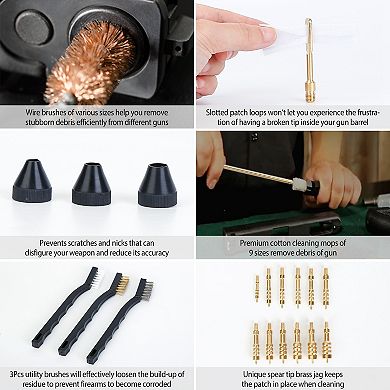 Wire brushes of various sizes help you remove stubborn debris efficiently from different guns

Slotted patch loops won't let you experience the frustration of having a broken tip inside your gun barrel

Prevents scratches and nicks that can disfigure your weapon and reduce its accuracy

Premium cotton cleaning mops of 9 sizes remove debris of gun

3Pcs utility brushes will effectively loosen the build-up of residue to prevent firearms to become corroded

Unique spear tip brass jag keeps the patch in place when cleaning