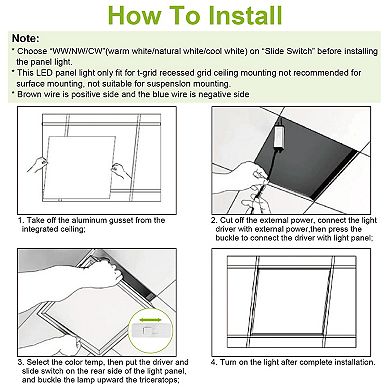 How To Install

Note:
* Choose "WW/NW/CW"(warm white/natural white/cool white) on "Slide Switch" before installing the panel light.
* This LED panel light only fit for t-grid recessed grid ceiling mounting not recommended for surface mounting, not suitable for suspension mounting.
* Brown wire is positive side and the blue wire is negative side

1. Take off the aluminum gusset from the integrated ceiling;

2. Cut off the external power, connect the light driver with external power,then press the buckle to connect the driver with light panel;

3. Select the color temp, then put the driver and slide switch on the rear side of the light panel, and buckle the lamp upward the triceratops;

4. Turn on the light after complete installation.