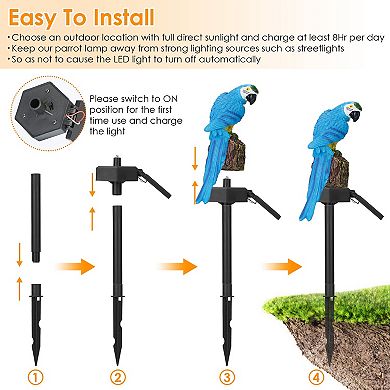 Easy To Install

•Choose an outdoor location with full direct sunlight and charge at least 8Hr per day
•Keep our parrot lamp away from strong lighting sources such as streetlights
•So as not to cause the LED light to turn off automatically

Please switch to ON position for the first time use and charge the light

①

②

③

④