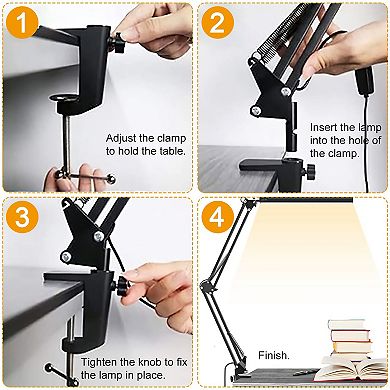 1

Adjust the clamp to hold the table.

2

Insert the lamp into the hole of the clamp.

3

Tighten the knob to fix the lamp in place.

4

Finish.