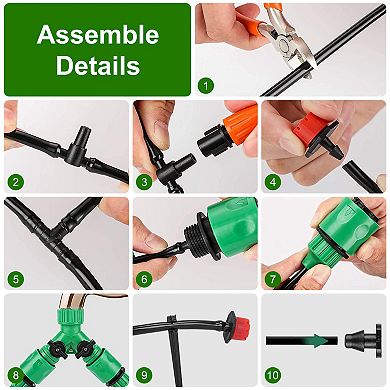 Assemble Details

1

2

3

4

5

6

7

8

9

10