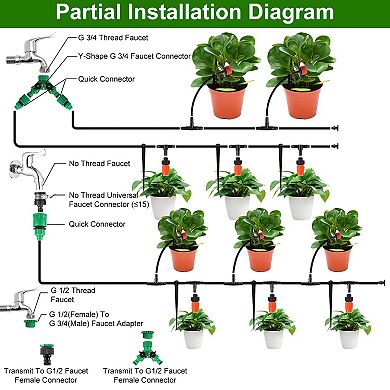 Partial Installation Diagram

G 3/4 Thread Faucet

Y-Shape G 3/4 Faucet Connector

Quick Connector

No Thread Faucet

No Thread Universal Faucet Connector (≤15)

Quick Connector

G 1/2 Thread Faucet

G 1/2(Female) To G 3/4(Male) Faucet Adapter

Transmit To G1/2 Faucet Female Connector

Transmit To G1/2 Faucet Female Connector